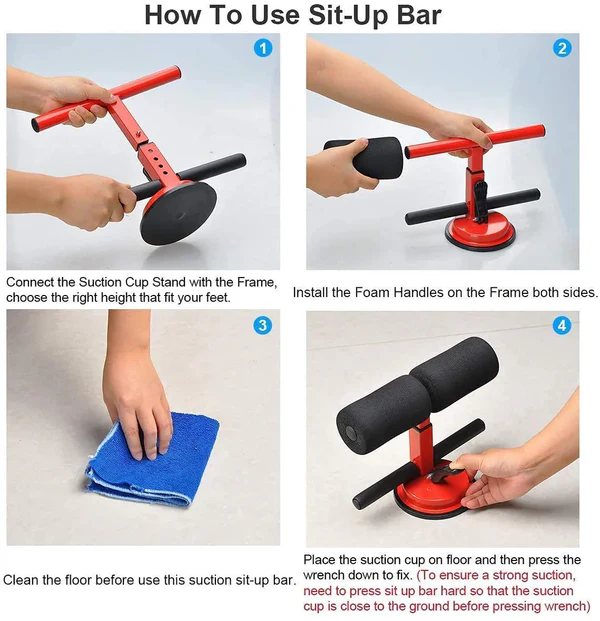 How To Use Sit-Up Bar

1

Connect the Suction Cup Stand with the Frame, choose the right height that fit your feet.

2

Install the Foam Handles on the Frame both sides.

3

Clean the floor before use this suction sit-up bar.

4

Place the suction cup on floor and then press the wrench down to fix. (To ensure a strong suction, need to press sit up bar hard so that the suction cup is close to the ground before pressing wrench)